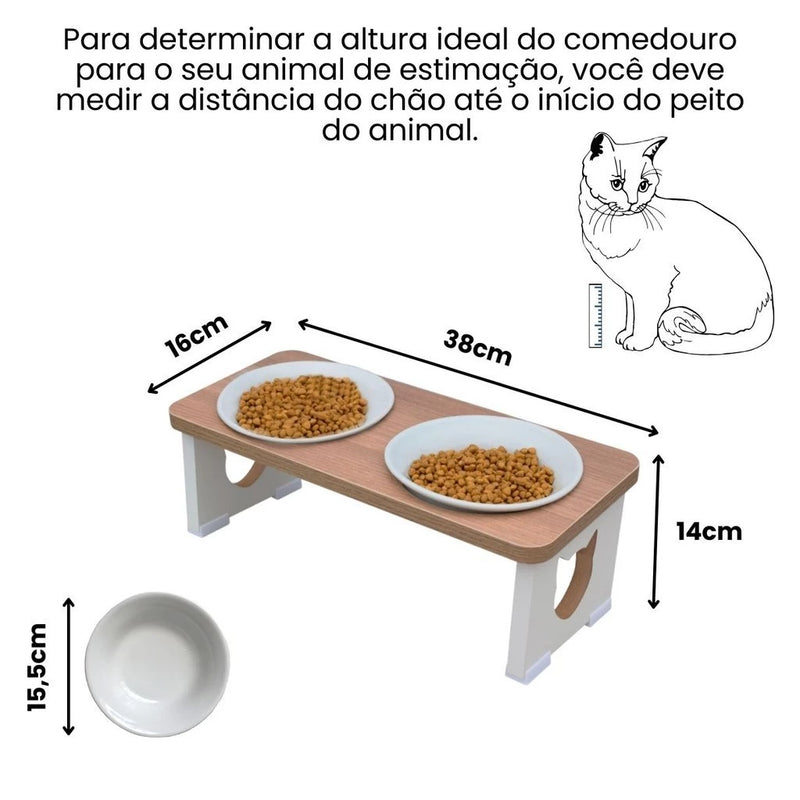 Para determinar a altura ideal do comedouro para o seu animal de estimação, você deve medir a distância do chão até o início do peito do animal.

16cm

38cm

14cm

15,5cm