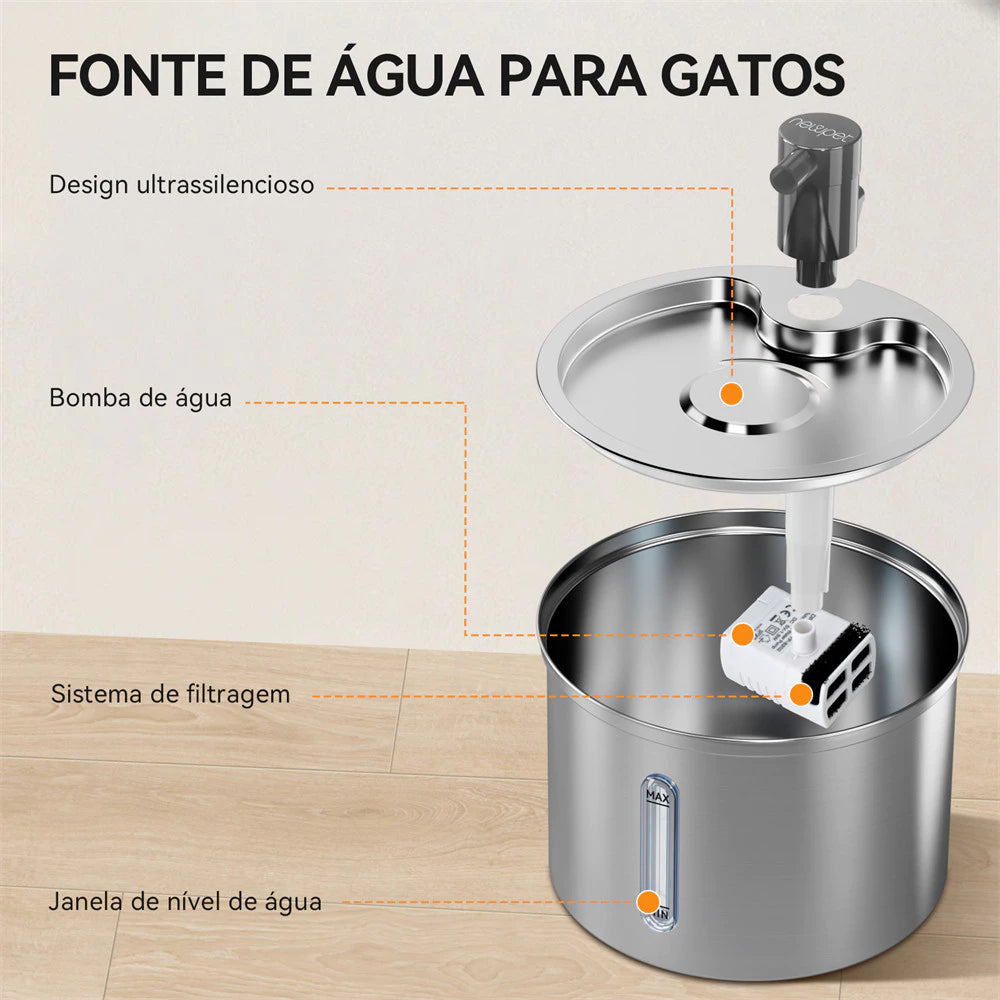 FONTE DE ÁGUA PARA GATOS

Design ultrassilencioso

Bomba de água

Sistema de filtragem

Janela de nível de água

neuepet

MAX

MIN