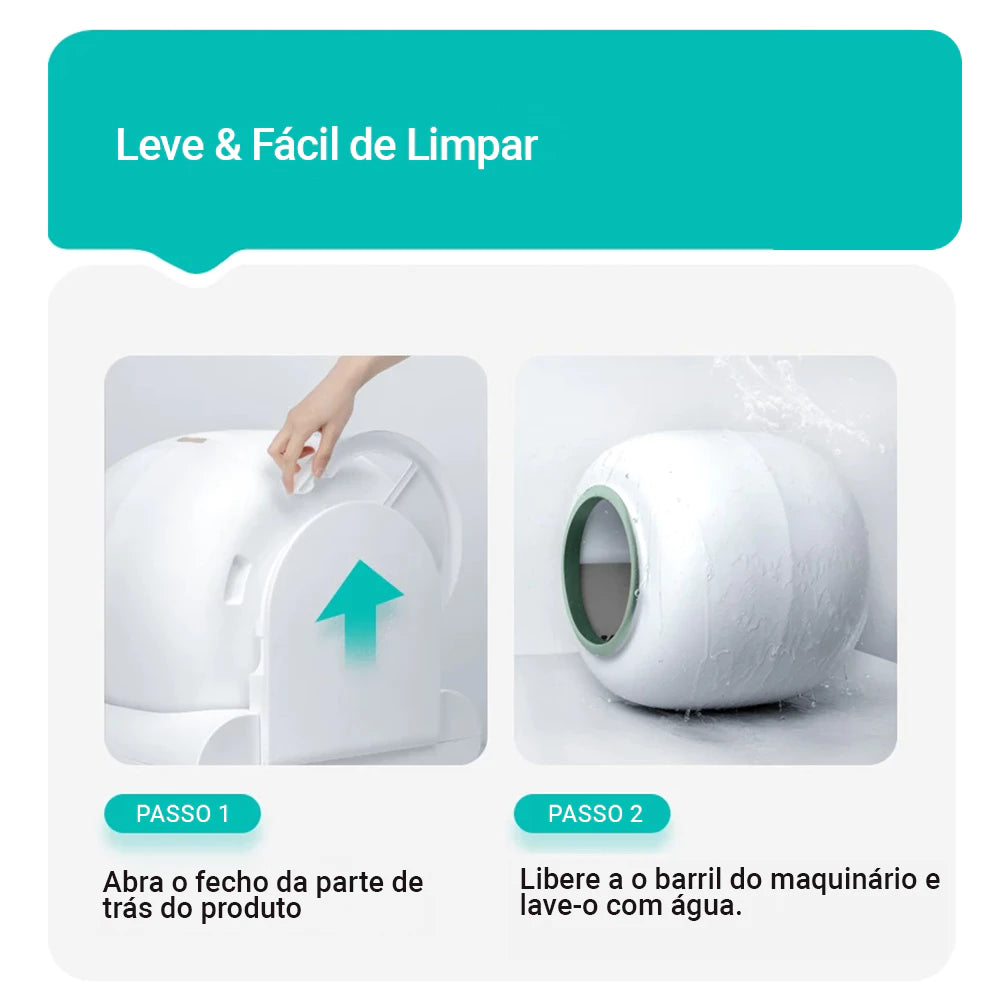 Leve & Fácil de Limpar

PASSO 1

Abra o fecho da parte de trás do produto

PASSO 2

Libere a o barril do maquinário e lave-o com água.